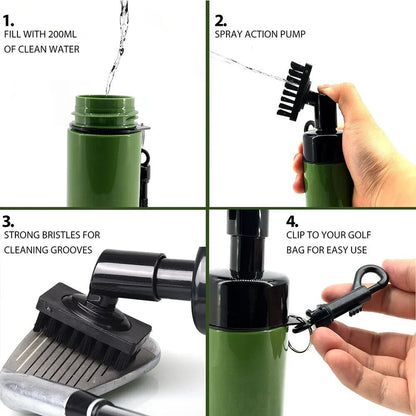 1.
FILL WITH 200ML OF CLEAN WATER

2.
SPRAY ACTION PUMP

3.
STRONG BRISTLES FOR CLEANING GROOVES

4.
CLIP TO YOUR GOLF BAG FOR EASY USE